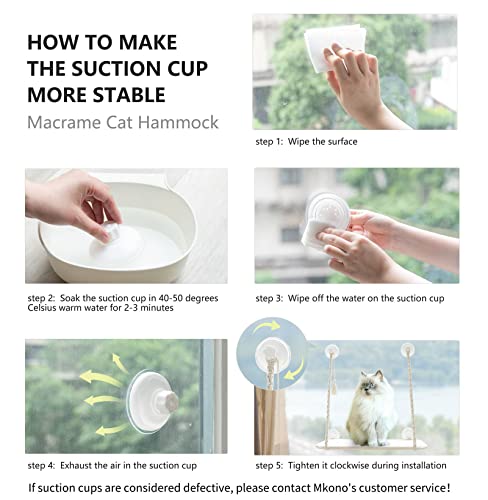 HOW TO MAKE THE SUCTION CUP MORE STABLE

Macrame Cat Hammock

step 1: Wipe the surface

step 2: Soak the suction cup in 40-50 degrees Celsius warm water for 2-3 minutes

step 3: Wipe off the water on the suction cup

step 4: Exhaust the air in the suction cup

step 5: Tighten it clockwise during installation

If suction cups are considered defective, please contact Mkono's customer service!