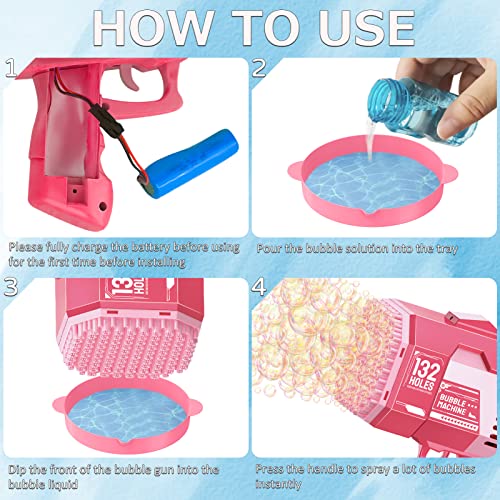 HOW TO USE

1

Please fully charge the battery before using for the first time before installing

2

Pour the bubble solution into the tray

3

132 HOLES

Dip the front of the bubble gun into the bubble liquid

4

132 HOLES

BUBBLE MACHINE

Press the handle to spray a lot of bubbles instantly