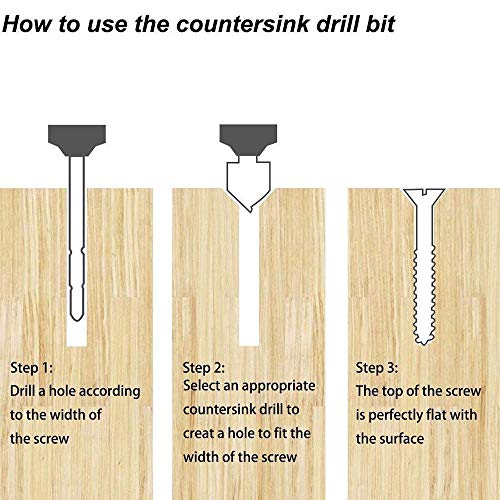 How to use the countersink drill bit

Step 1:
Drill a hole according to the width of the screw

Step 2:
Select an appropriate countersink drill to creat a hole to fit the width of the screw

Step 3:
The top of the screw is perfectly flat with the surface