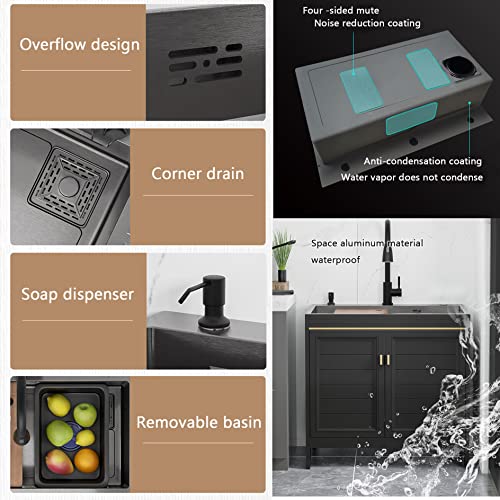 Overflow design

Corner drain

Soap dispenser

Removable basin

Four -sided mute
Noise reduction coating

Anti-condensation coating
Water vapor does not condense

Space aluminum material
waterproof