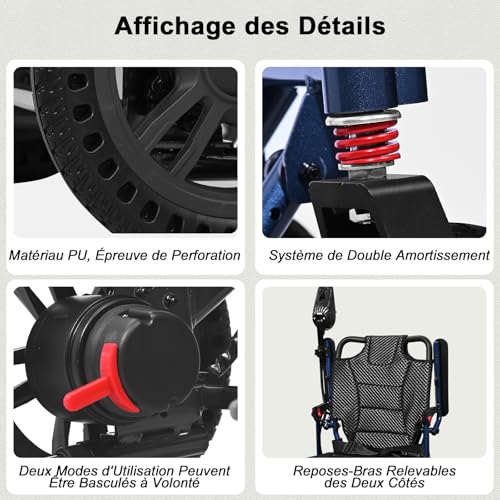 Affichage des Détails

Matériau PU, Épreuve de Perforation

Système de Double Amortissement

Deux Modes d'Utilisation Peuvent Être Basculés à Volonté

Reposes-Bras Relevables des Deux Côtés