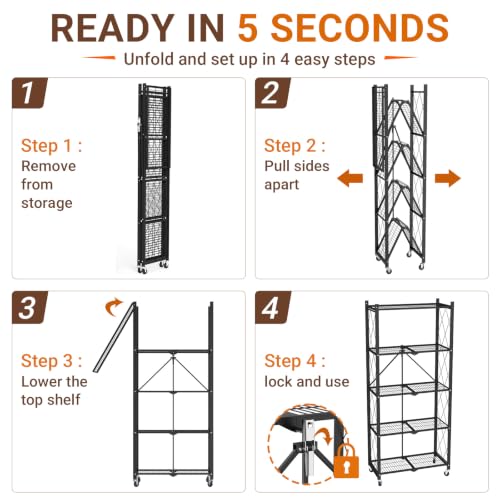 READY IN 5 SECONDS

Unfold and set up in 4 easy steps

1

Step 1 :
Remove from storage

2

Step 2 :
Pull sides apart

3

Step 3 :
Lower the top shelf

4

Step 4 :
lock and use