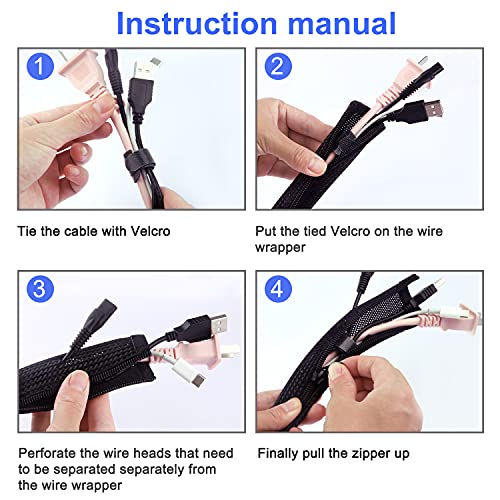 Instruction manual

1

Tie the cable with Velcro

2

Put the tied Velcro on the wire wrapper

3

Perforate the wire heads that need to be separated separately from the wire wrapper

4

Finally pull the zipper up