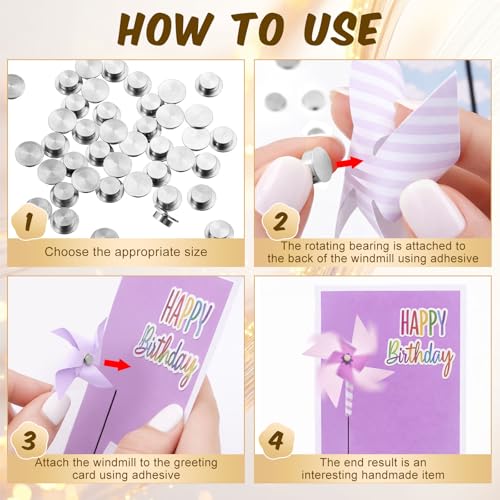 HOW TO USE

1
Choose the appropriate size

2
The rotating bearing is attached to the back of the windmill using adhesive

HAPPY Birthday

3
Attach the windmill to the greeting card using adhesive

HAPPY Birthday

4
The end result is an interesting handmade item