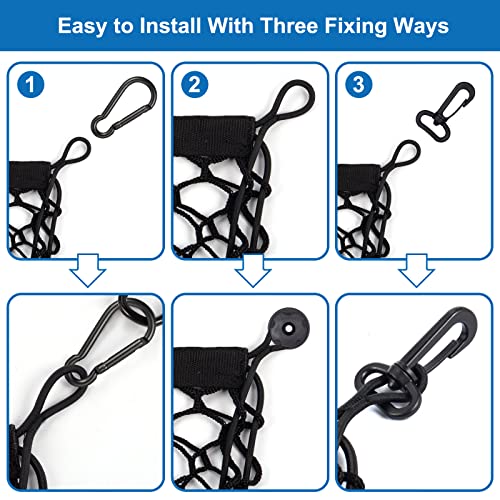 Easy to Install With Three Fixing Ways

1

2

3