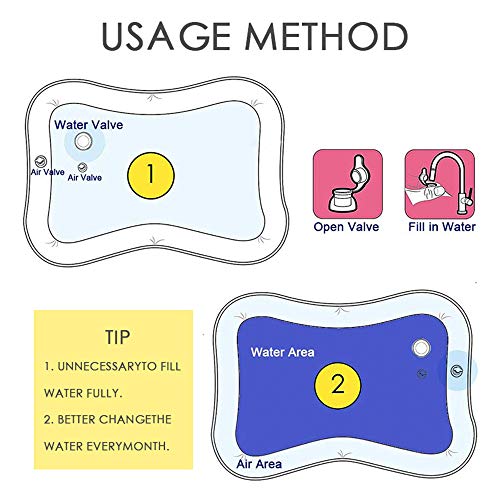 USAGE METHOD

Water Valve

Air Valve

Air Valve

1

Open Valve

Fill in Water

TIP

1. UNNECESSARYTO FILL WATER FULLY.

2. BETTER CHANGETHE WATER EVERYMONTH.

Water Area

2

Air Area