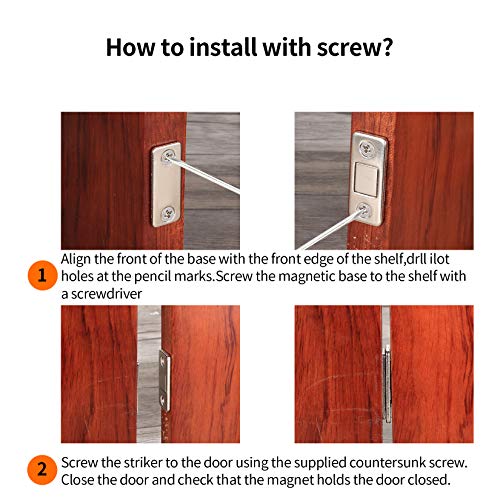 How to install with screw?

1 Align the front of the base with the front edge of the shelf,drll ilot holes at the pencil marks.Screw the magnetic base to the shelf with a screwdriver

2 Screw the striker to the door using the supplied countersunk screw. Close the door and check that the magnet holds the door closed.