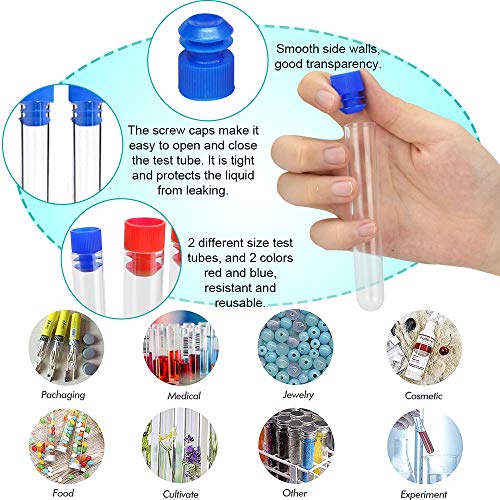 Smooth side walls, good transparency.

The screw caps make it easy to open and close the test tube. It is tight and protects the liquid from leaking.

2 different size test tubes, and 2 colors red and blue, resistant and reusable.

Pachaging

Medical

Jewelry

Cosmetic

Food

Cultivate

Other

Experiment