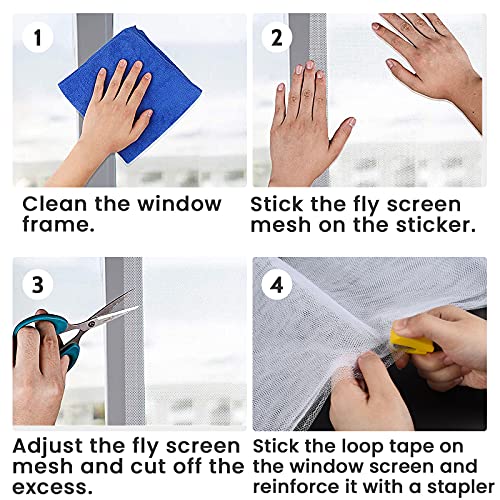 1

Clean the window frame.

2

Stick the fly screen mesh on the sticker.

3

Adjust the fly screen mesh and cut off the excess.

4

Stick the loop tape on the window screen and reinforce it with a stapler