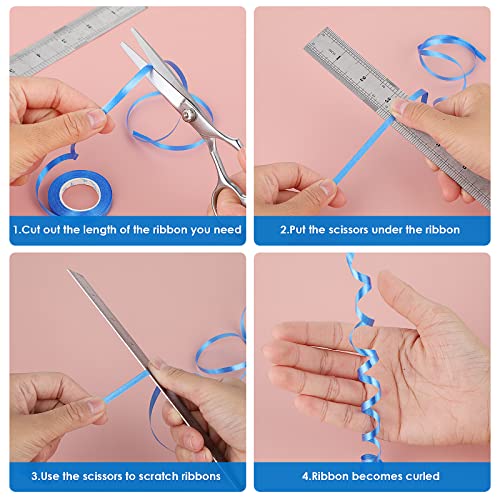 1.Cut out the length of the ribbon you need

2.Put the scissors under the ribbon

3.Use the scissors to scratch ribbons

4.Ribbon becomes curled