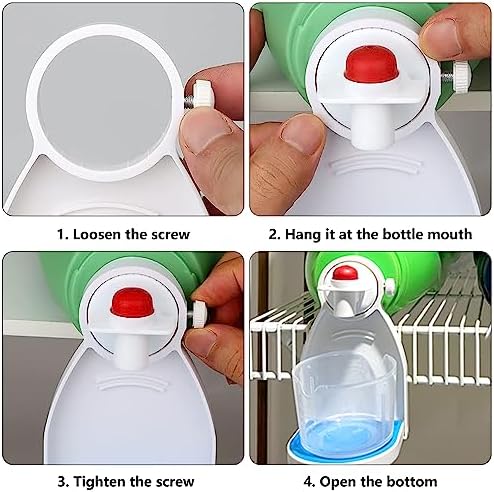 1. Loosen the screw

2. Hang it at the bottle mouth

3. Tighten the screw

4. Open the bottom