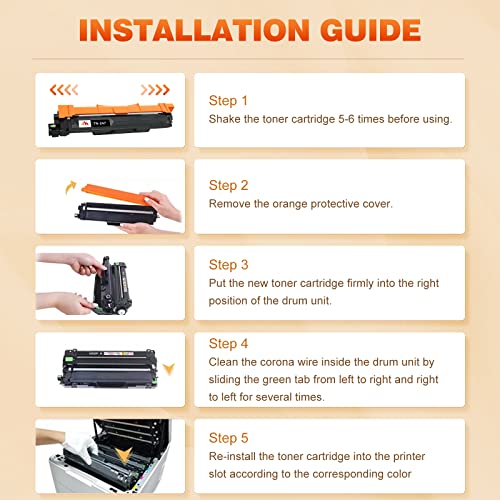 INSTALLATION GUIDE

TN-247

Step 1
Shake the toner cartridge 5-6 times before using.

Step 2
Remove the orange protective cover.

Step 3
Put the new toner cartridge firmly into the right position of the drum unit.

Step 4
Clean the corona wire inside the drum unit by sliding the green tab from left to right and right to left for several times.

Step 5
Re-install the toner cartridge into the printer slot according to the corresponding color