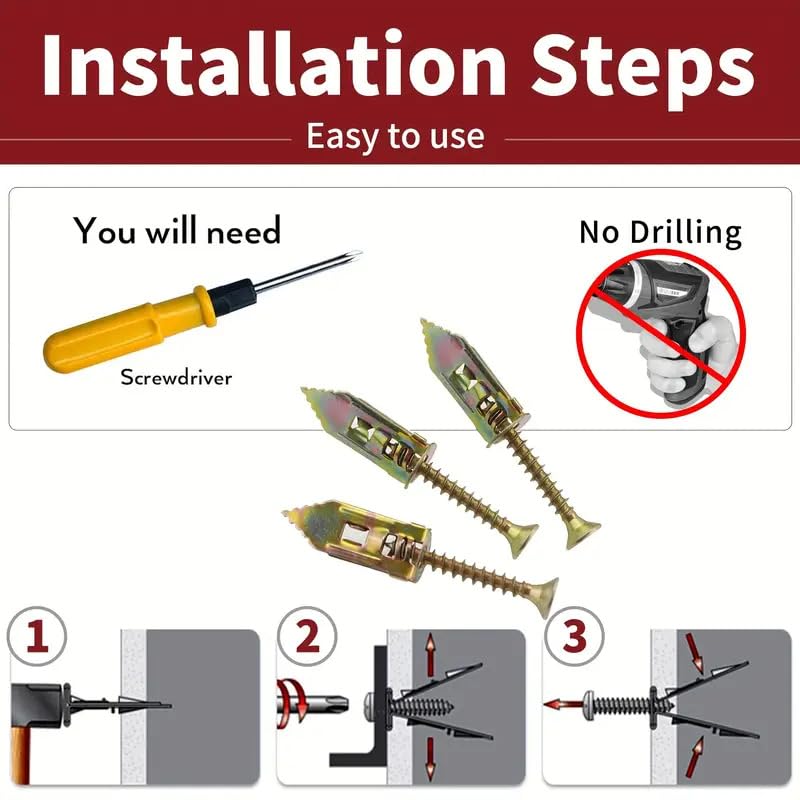 Installation Steps

Easy to use

You will need

Screwdriver

No Drilling

1

2

3