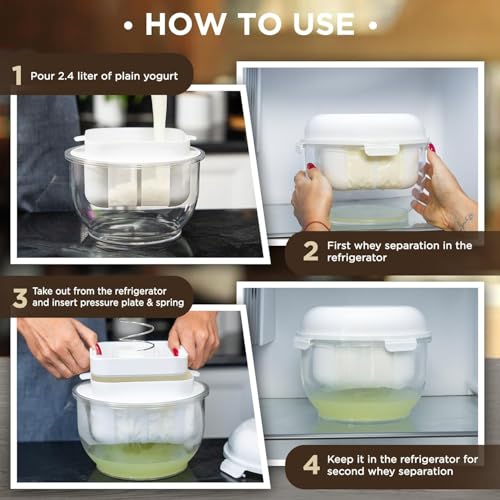 • HOW TO USE •

1 Pour 2.4 liter of plain yogurt

2 First whey separation in the refrigerator

3 Take out from the refrigerator and insert pressure plate & spring

4 Keep it in the refrigerator for second whey separation