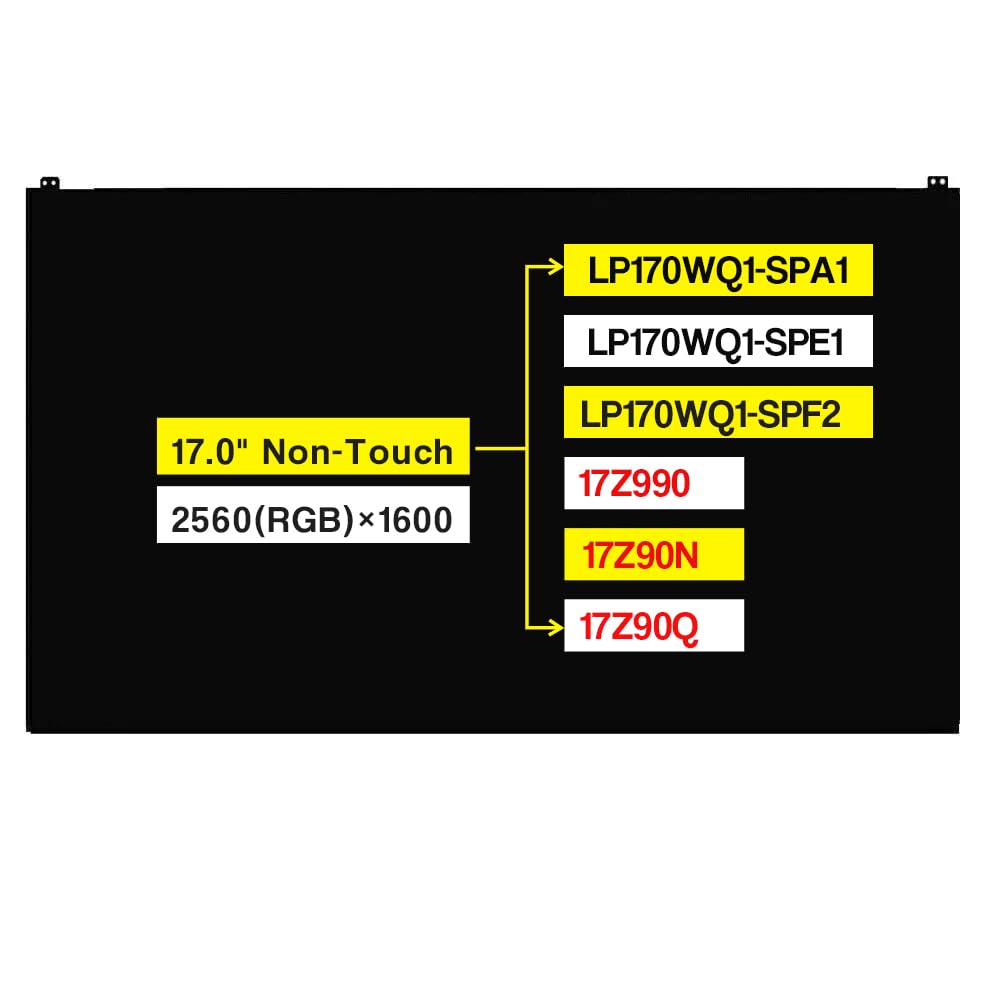 17.0" Non-Touch

2560(RGB)×1600

LP170WQ1-SPA1

LP170WQ1-SPE1

LP170WQ1-SPF2

17Z990

17Z90N

17Z90Q