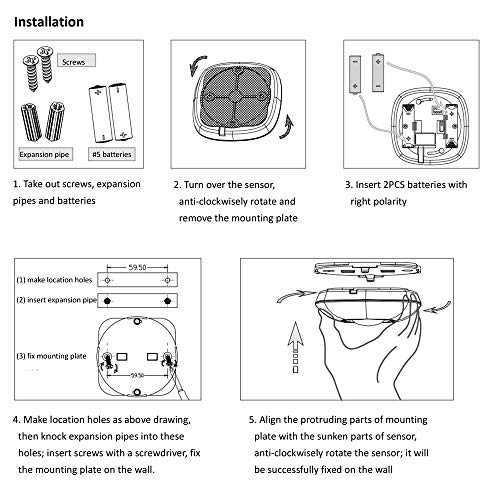 Installation

Screws

Expansion pipe

#5 batteries

1. Take out screws, expansion pipes and batteries

2. Turn over the sensor, anti-clockwisely rotate and remove the mounting plate

3. Insert 2PCS batteries with right polarity

59.50

(1) make location holes

(2) insert expansion pipe

(3) fix mounting plate

59.50

4. Make location holes as above drawing, then knock expansion pipes into these holes; insert screws with a screwdriver, fix the mounting plate on the wall.

5. Align the protruding parts of mounting plate with the sunken parts of sensor, anti-clockwisely rotate the sensor; it will be successfully fixed on the wall