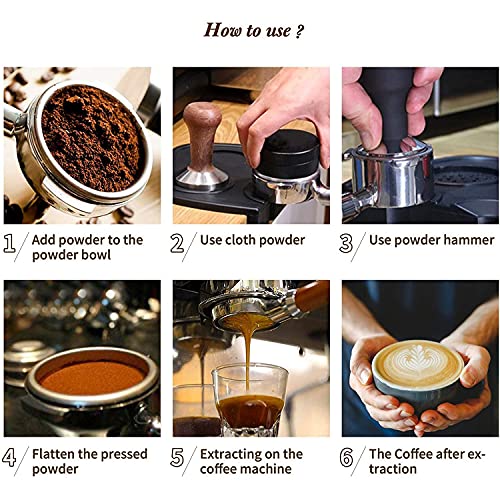 How to use ?

1 Add powder to the powder bowl

2 Use cloth powder

3 Use powder hammer

4 Flatten the pressed powder

5 Extracting on the coffee machine

6 The Coffee after extraction