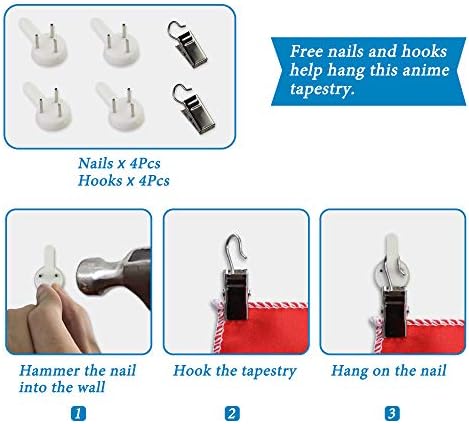 Free nails and hooks help hang this anime tapestry.

Nails x 4Pcs
Hooks x 4Pcs

Hammer the nail into the wall

1

Hook the tapestry

2

Hang on the nail

3