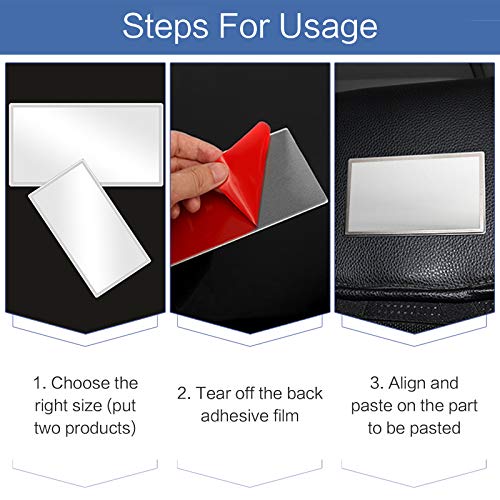 Steps For Usage

1. Choose the right size (put two products)

2. Tear off the back adhesive film

3. Align and paste on the part to be pasted