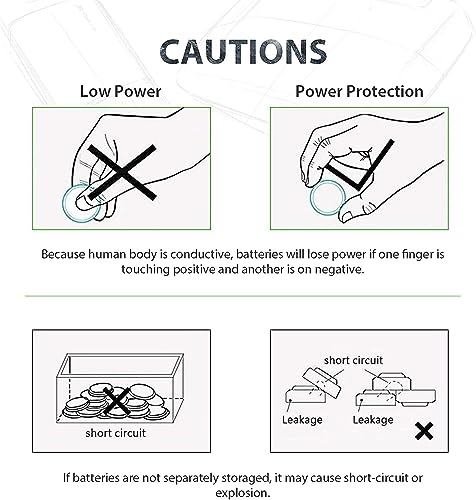 CAUTIONS

Low Power

Power Protection

Because human body is conductive, batteries will lose power if one finger is touching positive and another is on negative.

short circuit

short circuit

Leakage

Leakage

If batteries are not separately storaged, it may cause short-circuit or explosion.