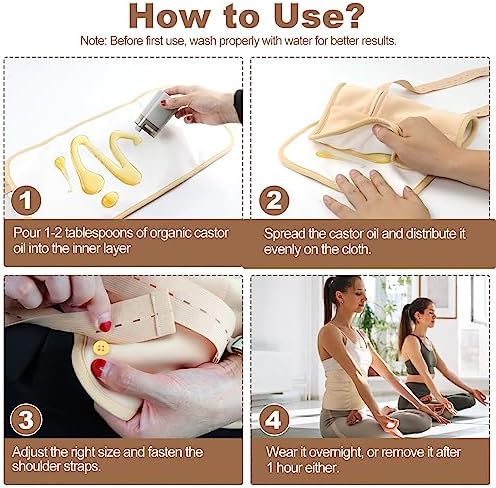 How to Use?

Note: Before first use, wash properly with water for better results.

1

Pour 1-2 tablespoons of organic castor oil into the inner layer

2

Spread the castor oil and distribute it evenly on the cloth.

3

Adjust the right size and fasten the shoulder straps.

4

Wear it overnight, or remove it after 1 hour either.