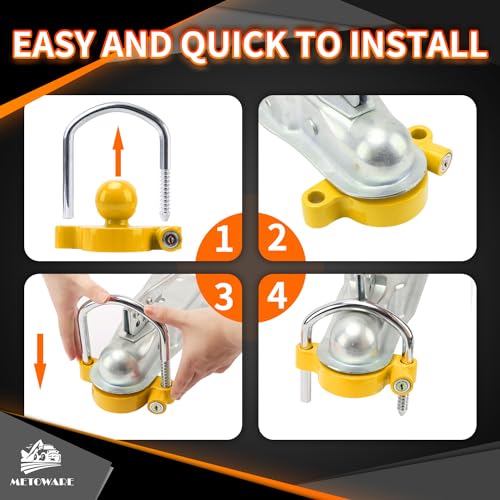 EASY AND QUICK TO INSTALL

1

2

3

4

METOWARE