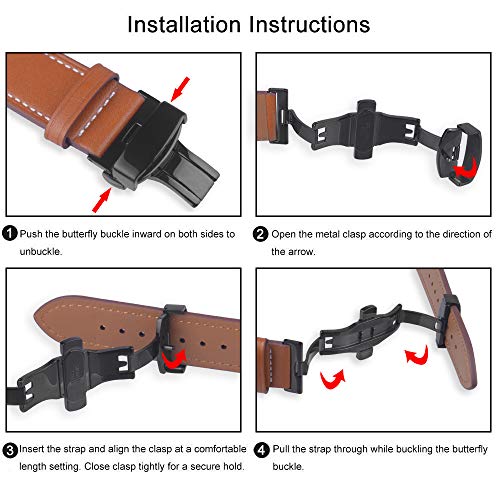 Installation Instructions

1 Push the butterfly buckle inward on both sides to unbuckle.

2 Open the metal clasp according to the direction of the arrow.

3 Insert the strap and align the clasp at a comfortable length setting. Close clasp tightly for a secure hold.

4 Pull the strap through while buckling the butterfly buckle.