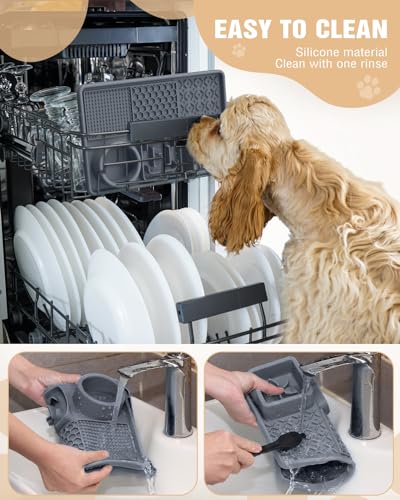 EASY TO CLEAN
Silicone material
Clean with one rinse