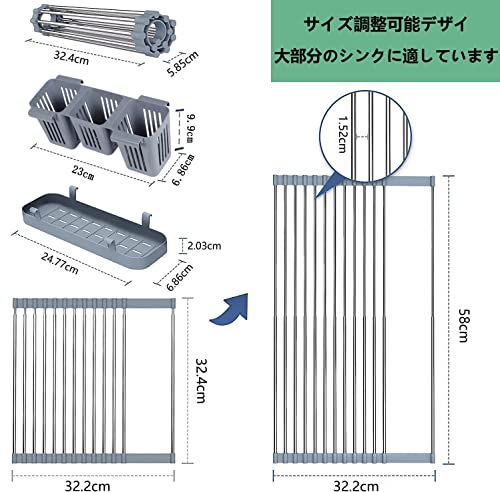 32.4cm
5.85cm
9.9cm
23cm
6.86cm
2.03cm
24.77cm
6.86cm
32.4cm
32.2cm

サイズ調整可能デザイ
大部分のシンクに適しています
1.52cm
58cm
32.2cm