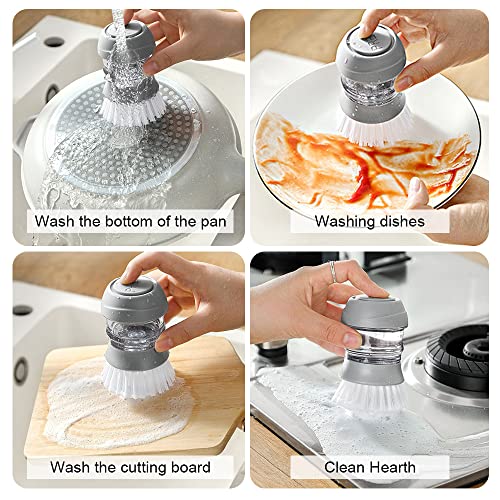 Wash the bottom of the pan

Washing dishes

Wash the cutting board

Clean Hearth