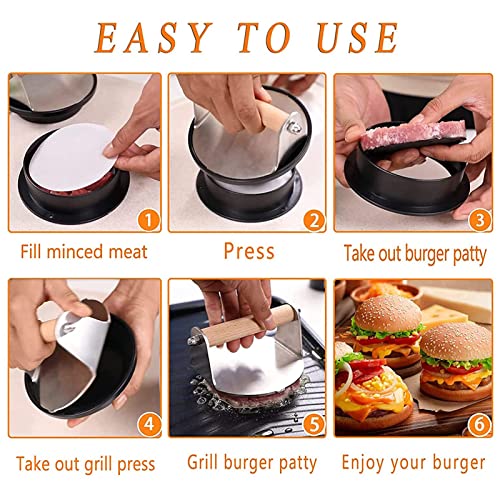 EASY TO USE

1
Fill minced meat

2
Press

3
Take out burger patty

4
Take out grill press

5
Grill burger patty

6
Enjoy your burger