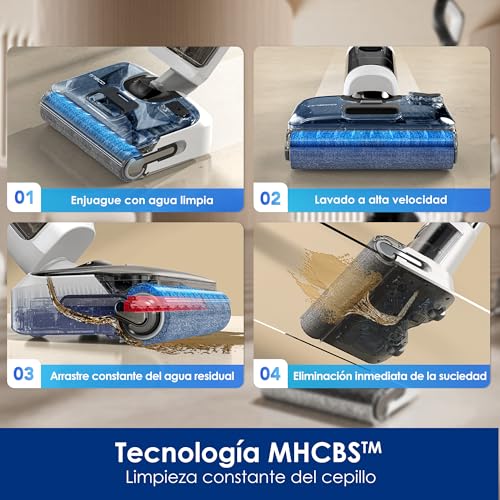 01 Enjuague con agua limpia

02 Lavado a alta velocidad

03 Arrastre constante del agua residual

04 Eliminación inmediata de la suciedad

Tecnología MHCBS™
Limpieza constante del cepillo