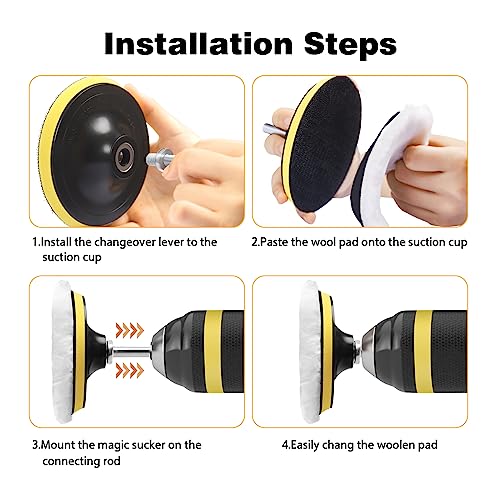 Installation Steps

1.Install the changeover lever to the suction cup

2.Paste the wool pad onto the suction cup

3.Mount the magic sucker on the connecting rod

4.Easily chang the woolen pad