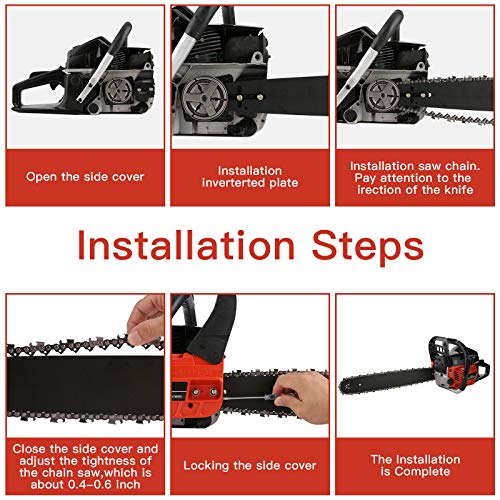 Open the side cover

Installation inverterted plate

Installation saw chain. Pay attention to the irection of the knife

Installation Steps

Close the side cover and adjust the tightness of the chain saw,which is about 0.4-0.6 inch

Locking the side cover

The Installation is Complete