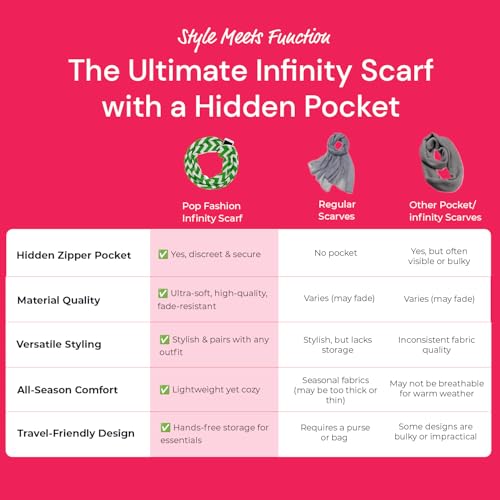 Style Meets Function

The Ultimate Infinity Scarf with a Hidden Pocket

| | Pop Fashion Infinity Scarf | Regular Scarves | Other Pocket/ infinity Scarves |
|---|---|---|---|
| Hidden Zipper Pocket | ✅ Yes, discreet & secure | No pocket | Yes, but often visible or bulky |
| Material Quality | ✅ Ultra-soft, high-quality, fade-resistant | Varies (may fade) | Varies (may fade) |
| Versatile Styling | ✅ Stylish & pairs with any outfit | Stylish, but lacks storage | Inconsistent fabric quality |
| All-Season Comfort | ✅ Lightweight yet cozy | Seasonal fabrics (may be too thick or thin) | May not be breathable for warm weather |
| Travel-Friendly Design | ✅ Hands-free storage for essentials | Requires a purse or bag | Some designs are bulky or impractical |