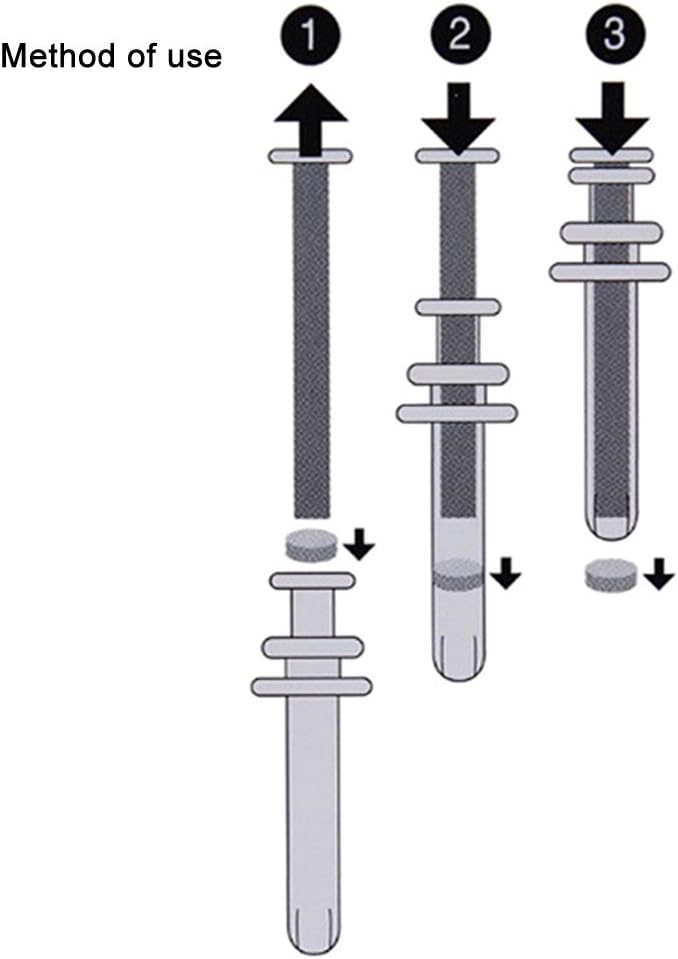 Method of use

1

2

3