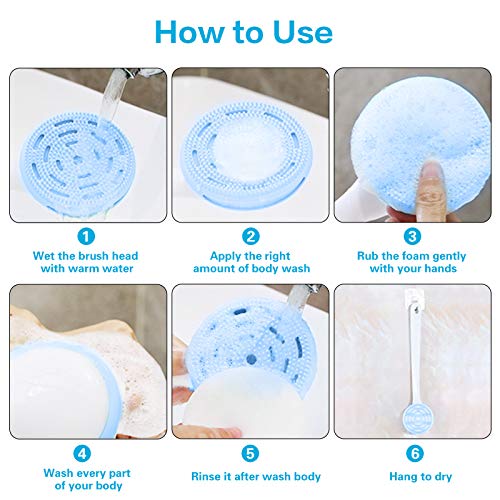 How to Use

1
Wet the brush head with warm water

2
Apply the right amount of body wash

3
Rub the foam gently with your hands

4
Wash every part of your body

5
Rinse it after wash body

6
Hang to dry