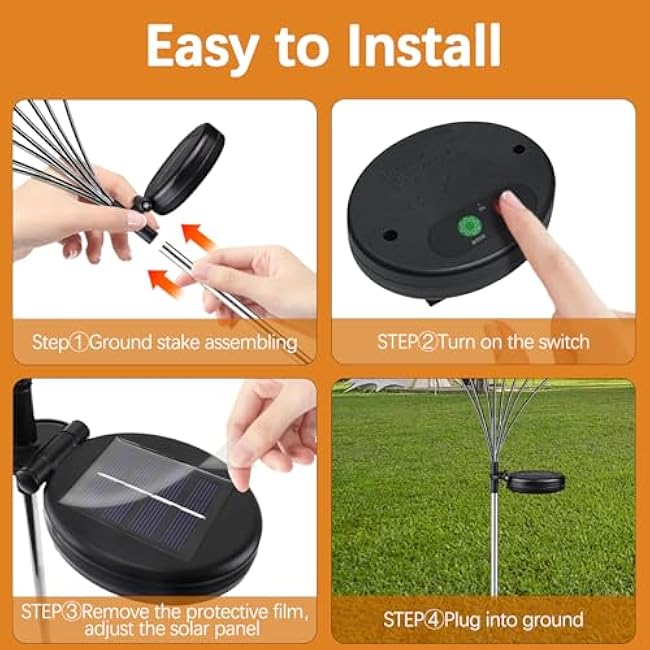 Easy to Install

Step①Ground stake assembling

STEP②Turn on the switch

STEP③Remove the protective film, adjust the solar panel

STEP④Plug into ground