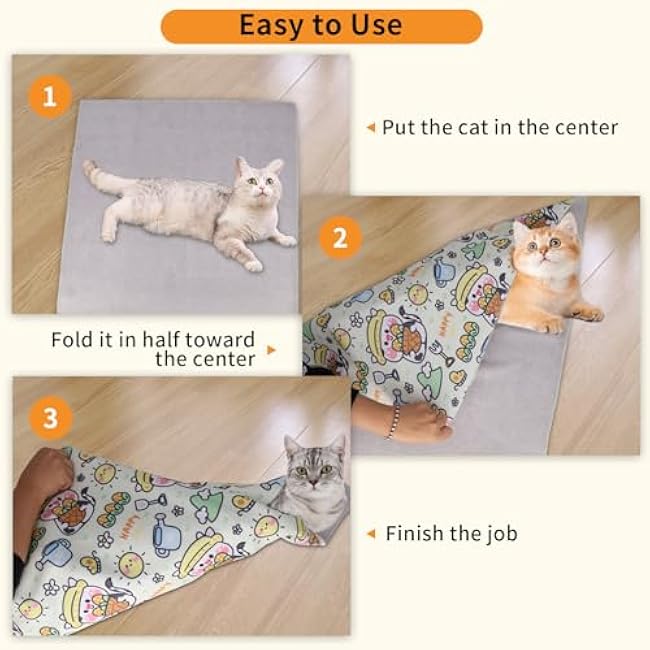 Easy to Use

1

Put the cat in the center

2

Fold it in half toward the center

3

Finish the job