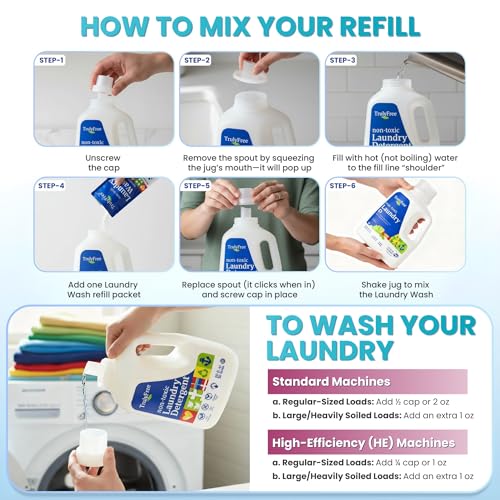 HOW TO MIX YOUR REFILL

STEP-1

TrulyFree
non-toxic

Unscrew the cap

STEP-2

TrulyFree

Remove the spout by squeezing the jug's mouth—it will pop up

STEP-3

TrulyFree
non-toxic
Laundry
Detergent

Fill with hot (not boiling) water to the fill line "shoulder"

STEP-4

TrulyFree
Laundry
Wash

TrulyFree

Add one Laundry Wash refill packet

STEP-5

TrulyFree
non-toxic
Laundry

Replace spout (it clicks when in) and screw cap in place

STEP-6

TrulyFree
non-toxic
Laundry

Shake jug to mix the Laundry Wash

TrulyFree
non-toxic
Laundry
Detergent

TO WASH YOUR LAUNDRY

Standard Machines

a. Regular-Sized Loads: Add ½ cap or 2 oz

b. Large/Heavily Soiled Loads: Add an extra 1 oz

High-Efficiency (HE) Machines

a. Regular-Sized Loads: Add ¼ cap or 1 oz

b. Large/Heavily Soiled Loads: Add an extra 1 oz