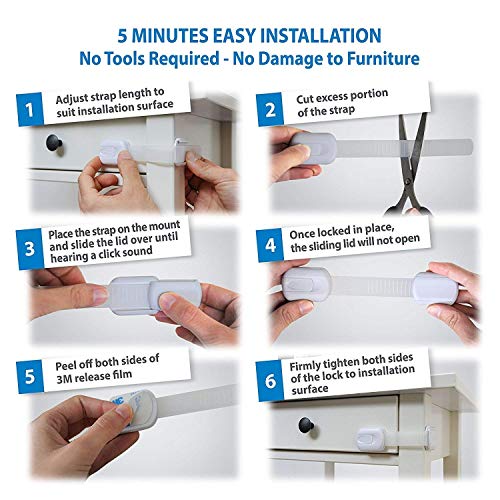 5 MINUTES EASY INSTALLATION
No Tools Required - No Damage to Furniture

1 Adjust strap length to suit installation surface

2 Cut excess portion of the strap

3 Place the strap on the mount and slide the lid over until hearing a click sound

4 Once locked in place, the sliding lid will not open

5 Peel off both sides of 3M release film

6 Firmly tighten both sides of the lock to installation surface