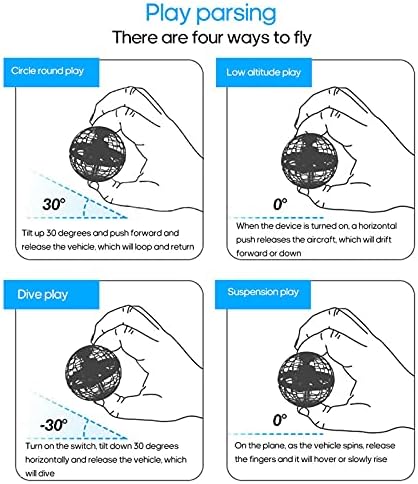 Play parsing
There are four ways to fly

Circle round play

30°

Tilt up 30 degrees and push forward and release the vehicle, which will loop and return

Low altitude play

0°

When the device is turned on, a horizontal push releases the aircraft, which will drift forward or down

Dive play

-30°

Turn on the switch, tilt down 30 degrees horizontally and release the vehicle, which will dive

Suspension play

0°

On the plane, as the vehicle spins, release the fingers and it will hover or slowly rise