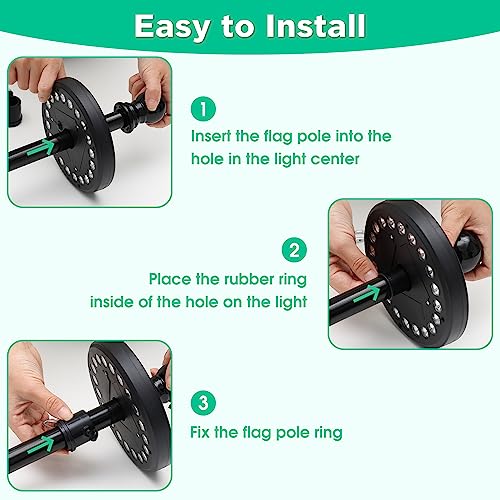 Easy to Install

1
Insert the flag pole into the hole in the light center

2
Place the rubber ring inside of the hole on the light

3
Fix the flag pole ring