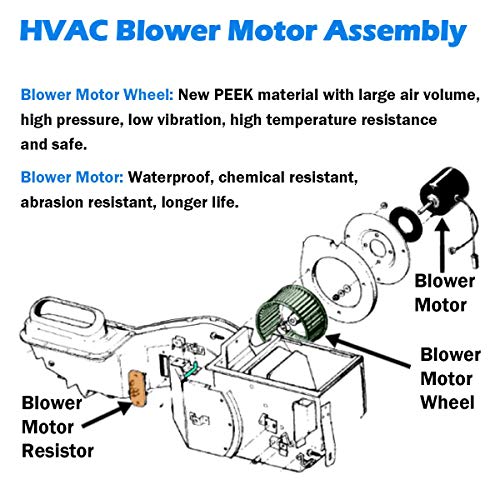 HVAC Blower Motor Assembly

Blower Motor Wheel: New PEEK material with large air volume, high pressure, low vibration, high temperature resistance and safe.

Blower Motor: Waterproof, chemical resistant, abrasion resistant, longer life.

Blower Motor

Blower Motor Wheel

Blower Motor Resistor