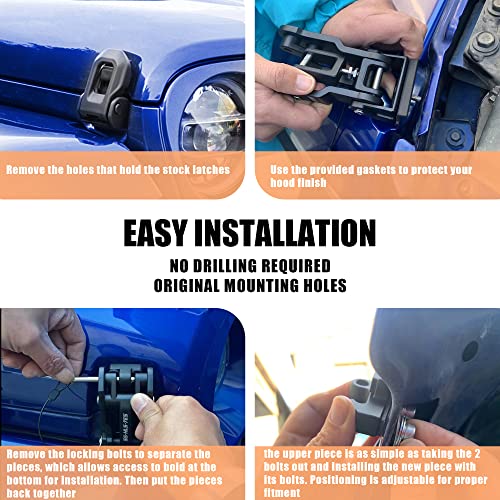 Remove the holes that hold the stock latches

Use the provided gaskets to protect your hood finish

EASY INSTALLATION

NO DRILLING REQUIRED
ORIGINAL MOUNTING HOLES

Remove the locking bolts to separate the pieces, which allows access to bold at the bottom for installation. Then put the pieces back together

the upper piece is as simple as taking the 2 bolts out and installing the new piece with its bolts. Positioning is adjustable for proper fitment