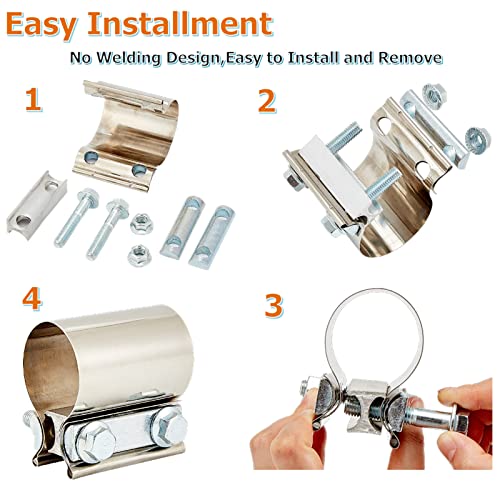 Easy Installment

No Welding Design,Easy to Install and Remove

1

2

4

3