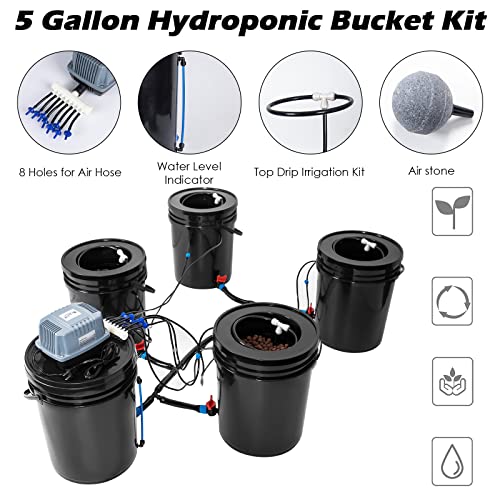 5 Gallon Hydroponic Bucket Kit

8 Holes for Air Hose

Water Level Indicator

Top Drip Irrigation Kit

Air stone