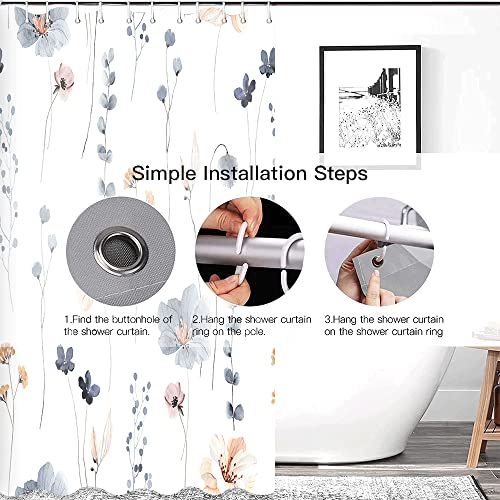 Simple Installation Steps

1.Find the buttonhole of the shower curtain.

2.Hang the shower curtain ring on the pole.

3.Hang the shower curtain on the shower curtain ring