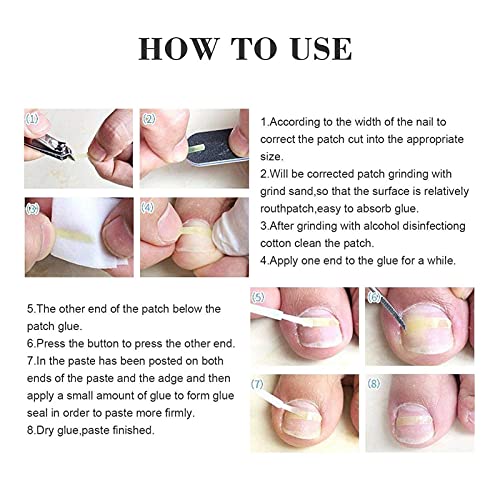 HOW TO USE

(1)

(2)

(3)

(4)

1.According to the width of the nail to correct the patch cut into the appropriate size.
2.Will be corrected patch grinding with grind sand,so that the surface is relatively routhpatch,easy to absorb glue.
3.After grinding with alcohol disinfectiong cotton clean the patch.
4.Apply one end to the glue for a while.

5.The other end of the patch below the patch glue.
6.Press the button to press the other end.
7.In the paste has been posted on both ends of the paste and the adge and then apply a small amount of glue to form glue seal in order to paste more firmly.
8.Dry glue,paste finished.

(5)

(6)

(7)

(8)