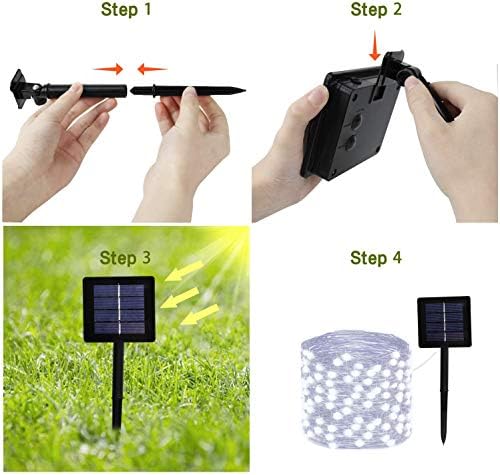 Step 1

Step 2

Step 3

Step 4